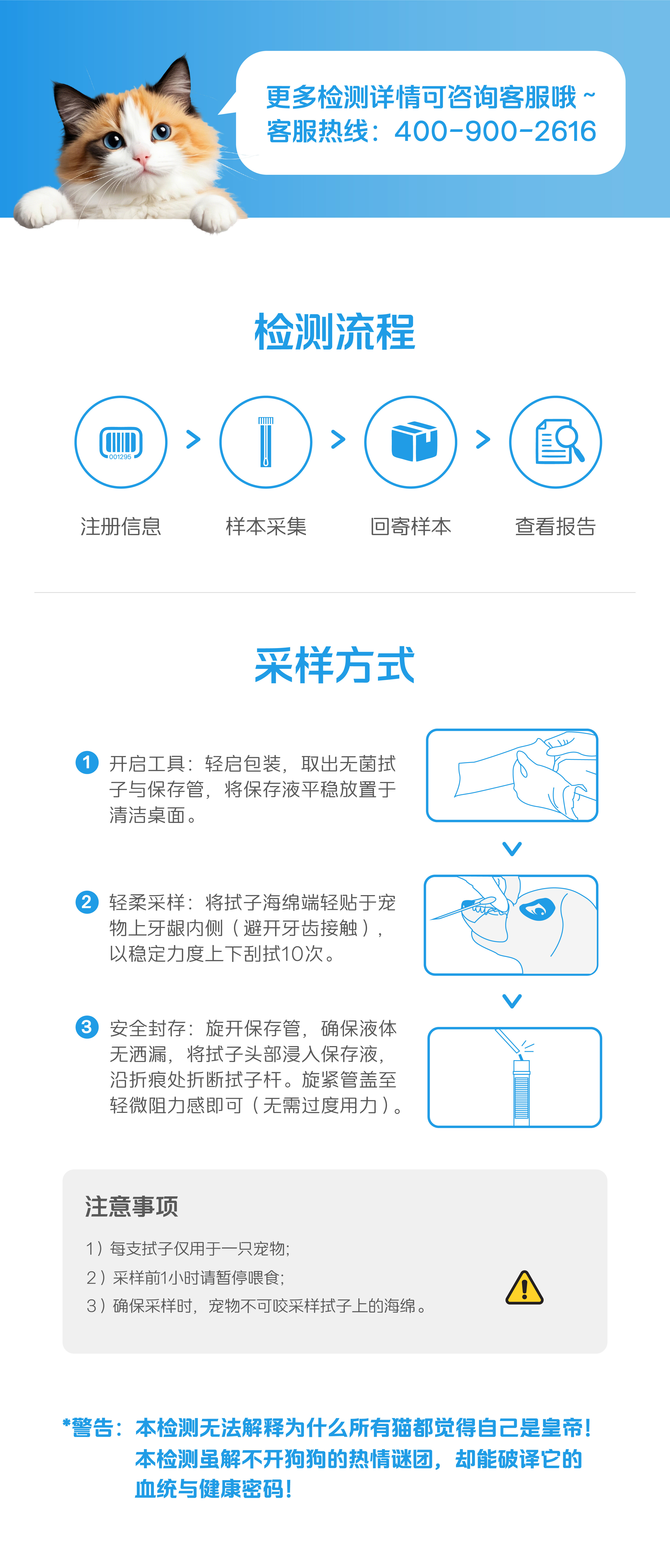 更多检测详情可咨询客服哦~
客服热线：400-900-2616

检测流程

001295

注册信息　样本采集　回寄样本　查看报告

采样方式

1 开启工具：轻启包装，取出无菌拭子与保存管，将保存液平稳放置于清洁桌面。

2 轻柔采样：将拭子海绵端轻贴于宠物上牙龈内侧（避开牙齿接触），以稳定力度上下刮拭10次。

3 安全封存：旋开保存管，确保液体无洒漏，将拭子头部浸入保存液，沿折痕处折断拭子杆。旋紧管盖至轻微阻力感即可（无需过度用力）。

注意事项

1）每支拭子仅用于一只宠物；
2）采样前1小时请暂停喂食；
3）确保采样时，宠物不可咬采样拭子上的海绵。

*警告：本检测无法解释为什么所有猫都觉得自己是皇帝！本检测虽解不开狗狗的热情谜团，却能破译它的血统与健康密码！